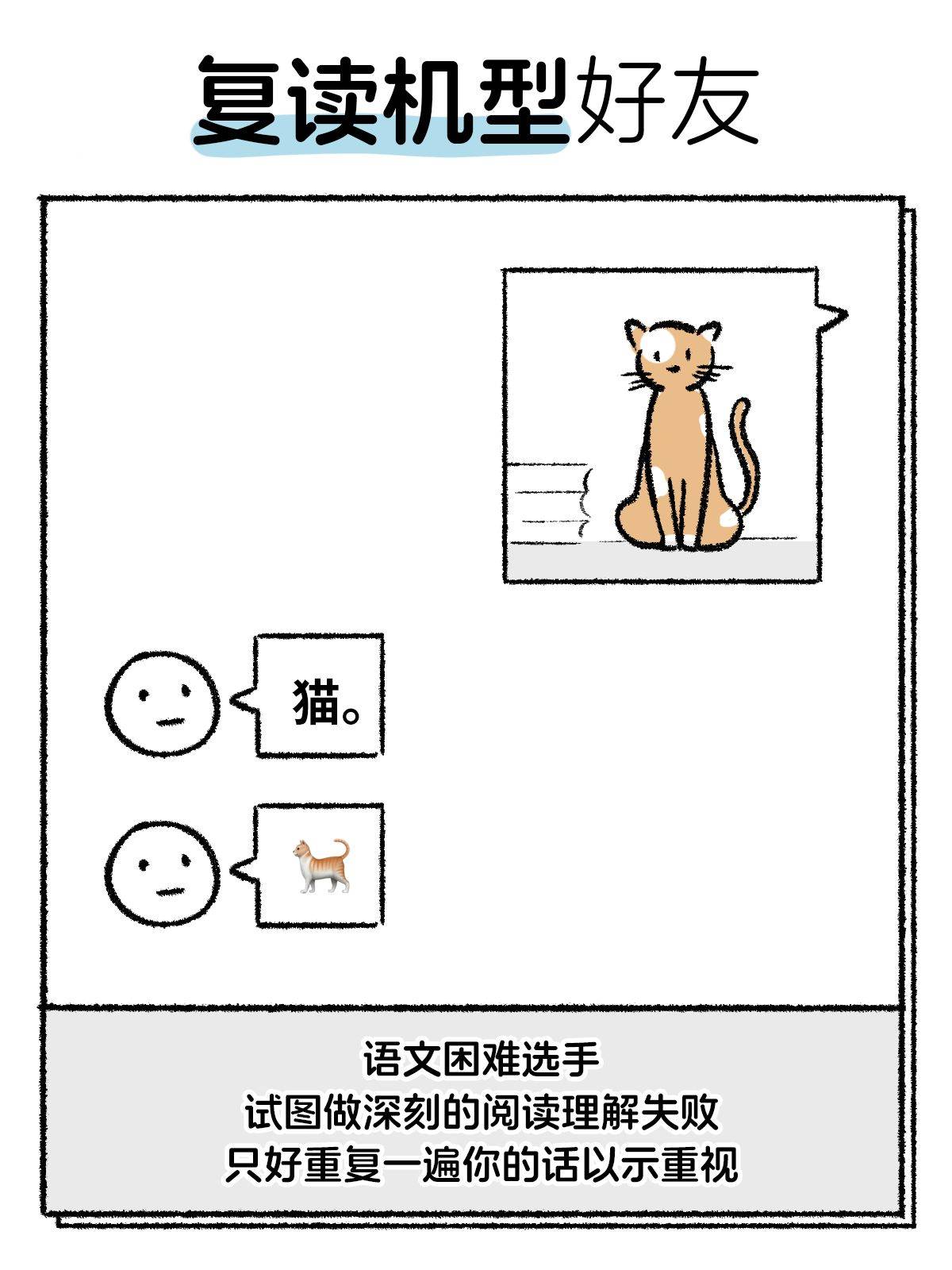 复读机型好友

猫。

🐈

语文困难选手
试图做深刻的阅读理解失败
只好重复一遍你的话以示重视